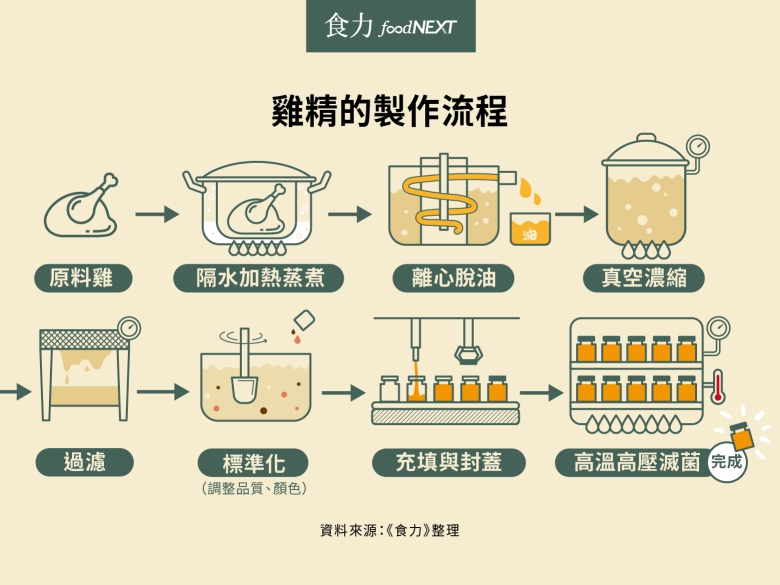 食力 foodNEXT

雞精的製作流程

原料雞

隔水加熱蒸煮

離心脫油

油

真空濃縮

過濾

標準化
(調整品質、顏色)

充填與封蓋

高溫高壓滅菌

完成

資料來源:《食力》整理