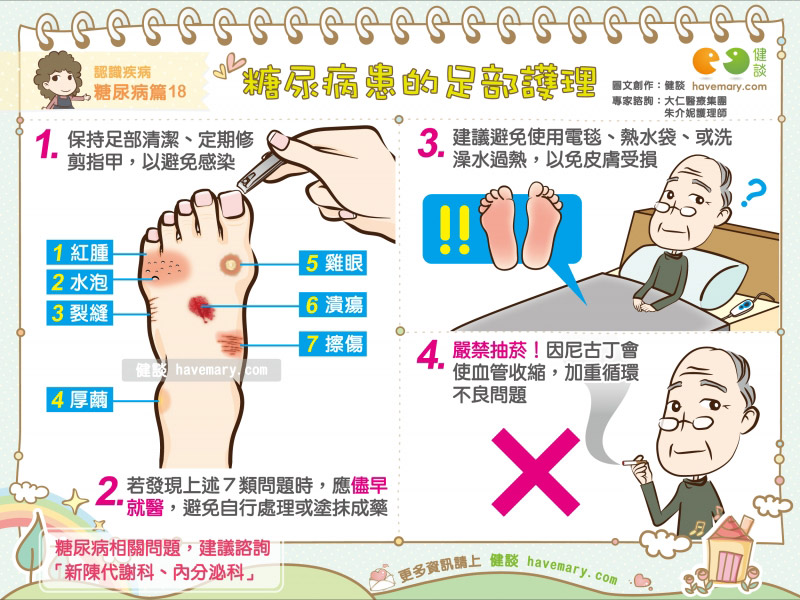 認識疾病
糖尿病篇18

糖尿病患的足部護理

健談
havemary.com

圖文創作：健談
專家諮詢：大仁醫療集團
朱介妮護理師

1. 保持足部清潔、定期修剪指甲，以避免感染

1 紅腫
2 水泡
3 裂縫
4 厚繭
5 雞眼
6 潰瘍
7 擦傷

健談 havemary.com

2. 若發現上述7類問題時，應儘早就醫，避免自行處理或塗抹成藥

3. 建議避免使用電毯、熱水袋、或洗澡水過熱，以免皮膚受損

!!

?

4. 嚴禁抽菸！因尼古丁會使血管收縮，加重循環不良問題

糖尿病相關問題，建議諮詢「新陳代謝科、內分泌科」

更多資訊請上 健談 havemary.com