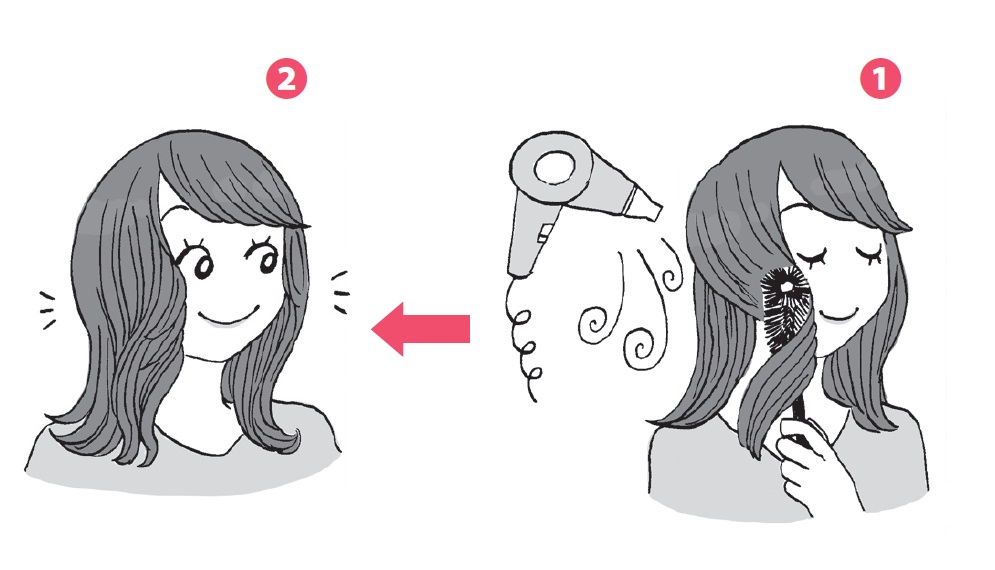 2

1