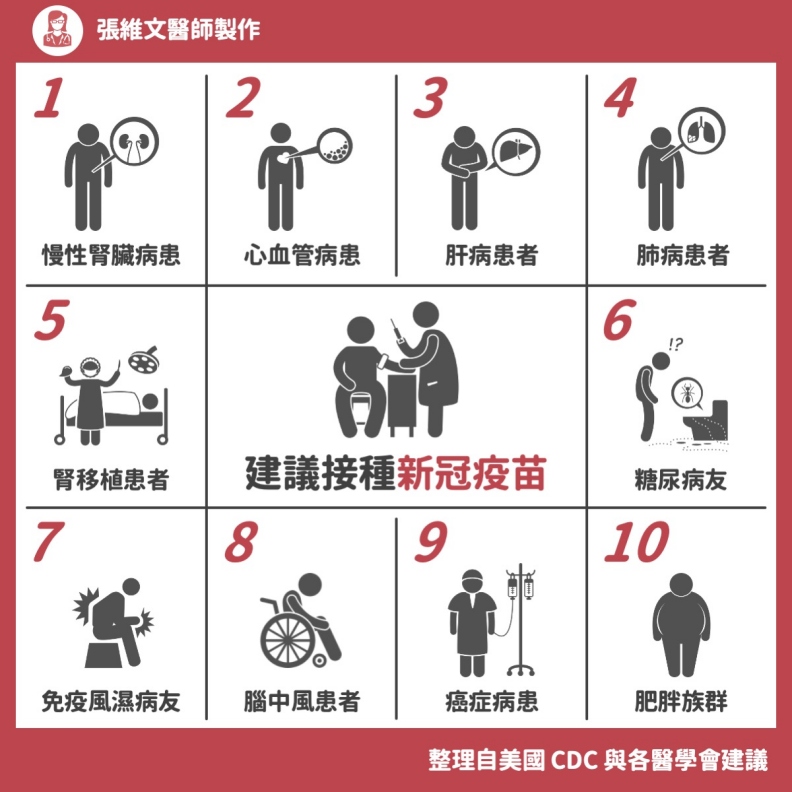 張維文醫師製作

1
慢性腎臟病患

2
心血管病患

3
肝病患者

4
肺病患者

5
腎移植患者

建議接種新冠疫苗

6
!?
糖尿病友

7
免疫風濕病友

8
腦中風患者

9
癌症病患

10
肥胖族群

整理自美國 CDC 與各醫學會建議