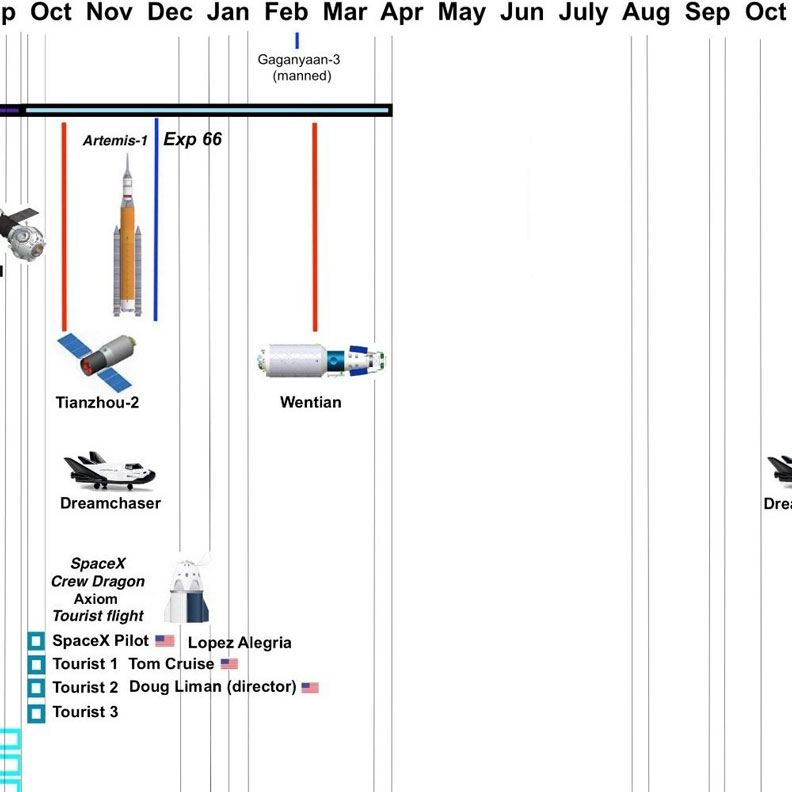 p Oct Nov Dec Jan Feb Mar Apr May Jun July Aug Sep Oct

Gaganyaan-3 (manned)

Artemis-1

Exp 66

Tianzhou-2

Wentian

Dreamchaser

Drea

SpaceX Crew Dragon Axiom Tourist flight

SpaceX Pilot Lopez Alegria

Tourist 1 Tom Cruise

Tourist 2 Doug Liman (director)

Tourist 3