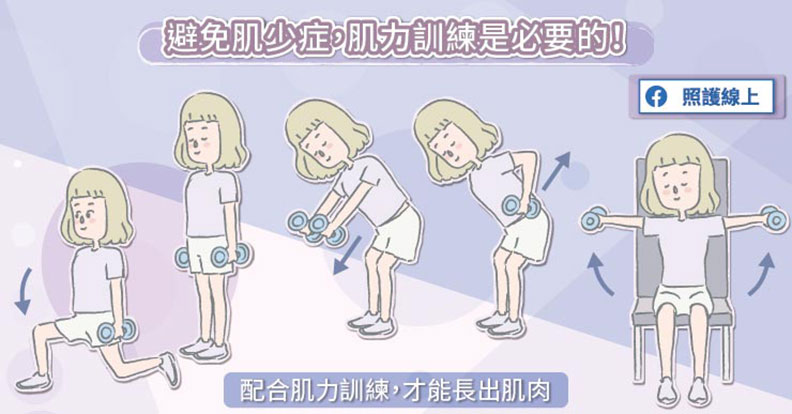 避免肌少症，肌力訓練是必要的！

照護線上

配合肌力訓練，才能長出肌肉