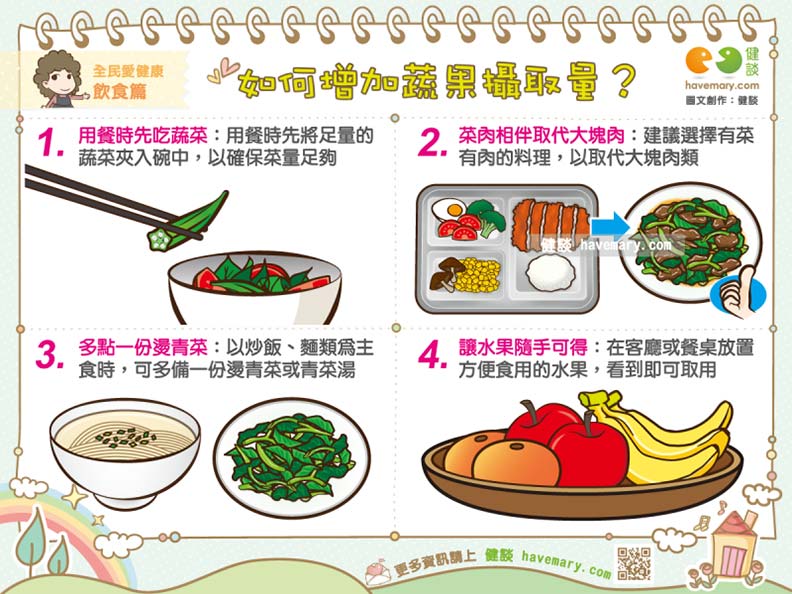 全民愛健康
飲食篇

如何增加蔬果攝取量？

健談
havemary.com
圖文創作：健談

1. 用餐時先吃蔬菜：用餐時先將足量的蔬菜夾入碗中，以確保菜量足夠

2. 菜肉相伴取代大塊肉：建議選擇有菜有肉的料理，以取代大塊肉類

健談 havemary.com

3. 多點一份燙青菜：以炒飯、麵類爲主食時，可多備一份燙青菜或青菜湯

4. 讓水果隨手可得：在客廳或餐桌放置方便食用的水果，看到即可取用

更多資訊請上 健談 havemary.com