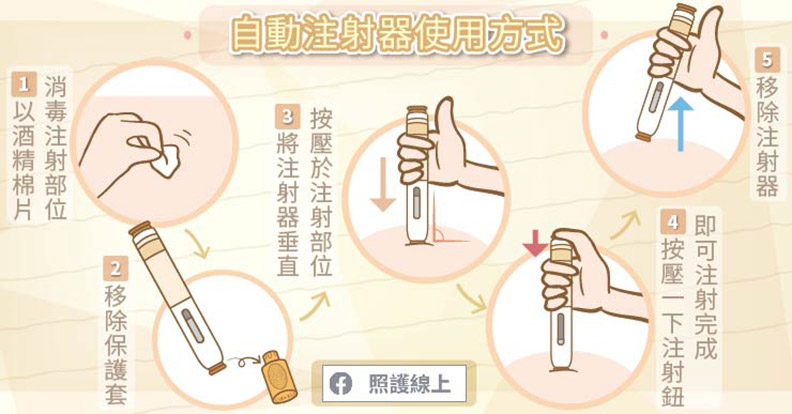 自動注射器使用方式

1 以酒精棉片消毒注射部位

2 移除保護套

3 將注射器垂直按壓於注射部位

4 按壓一下注射鈕即可注射完成

5 移除注射器

照護線上