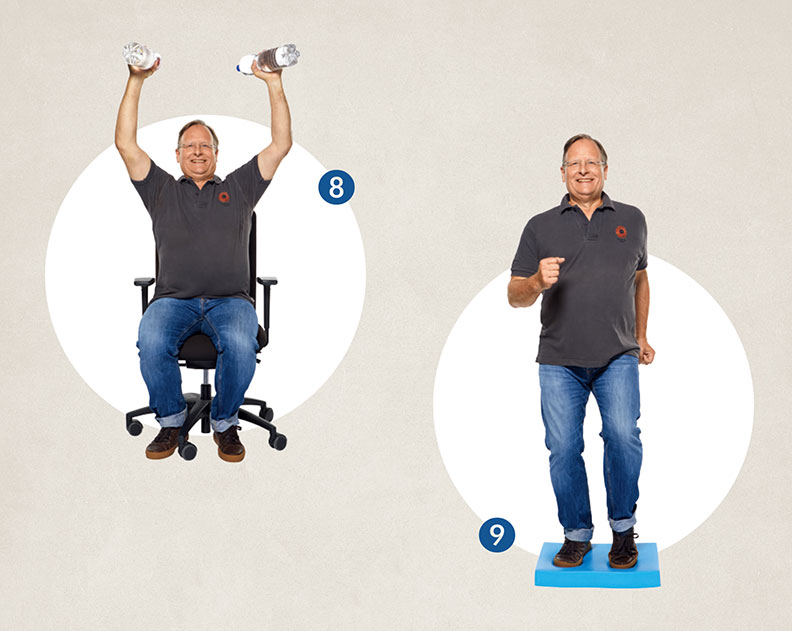 8

9