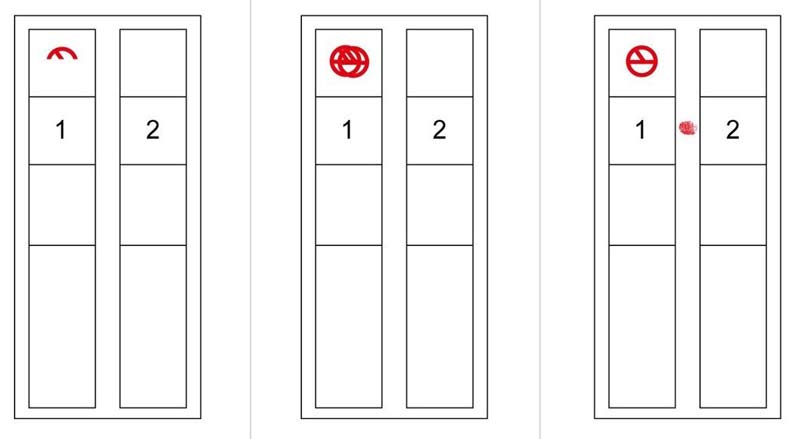 1 2

1 2

1 2