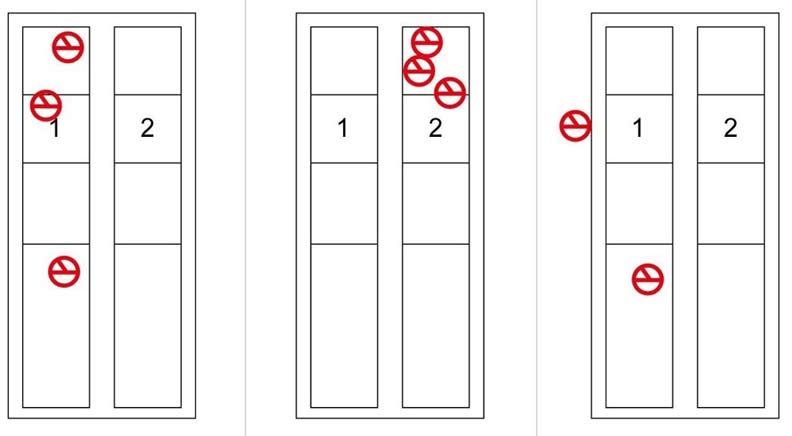 1 2

1 2

1 2