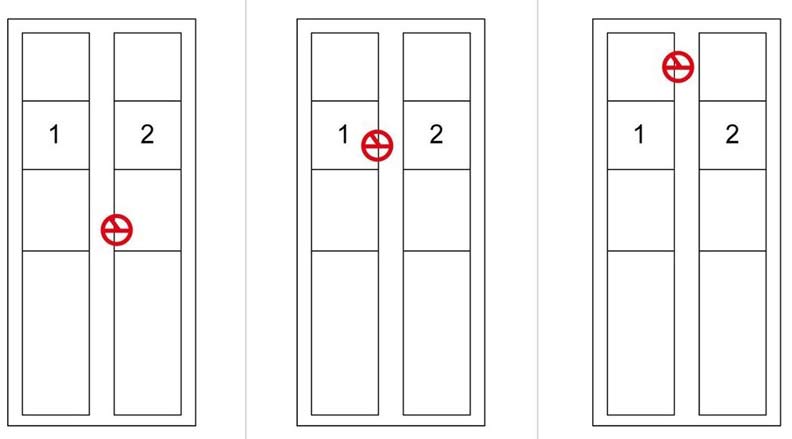 1
2

1
2

1
2