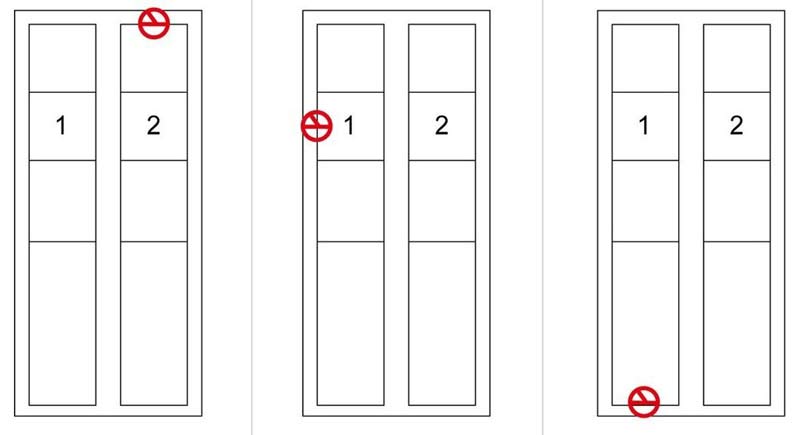 1 2

1 2

1 2