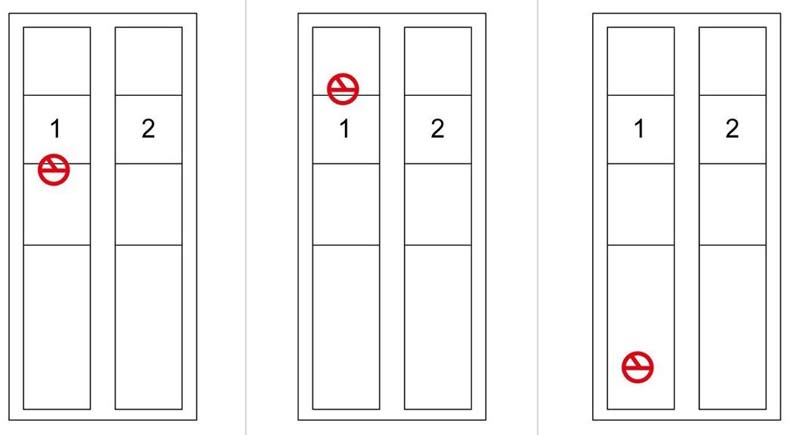 1
2

1
2

1
2