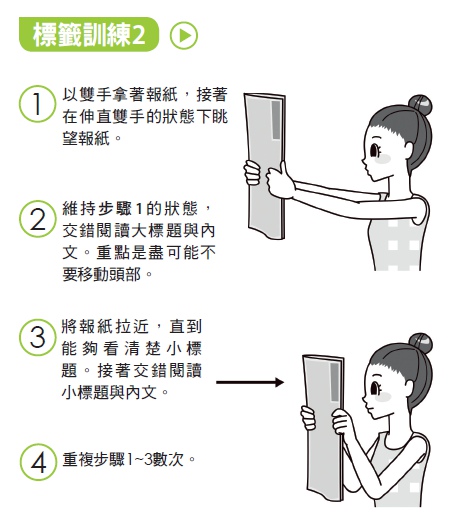 標籤訓練2

1 以雙手拿著報紙，接著在伸直雙手的狀態下眺望報紙。

2 維持步驟1的狀態，交錯閱讀大標題與內文。重點是盡可能不要移動頭部。

3 將報紙拉近，直到能夠看清楚小標題。接著交錯閱讀小標題與內文。

4 重複步驟1~3數次。