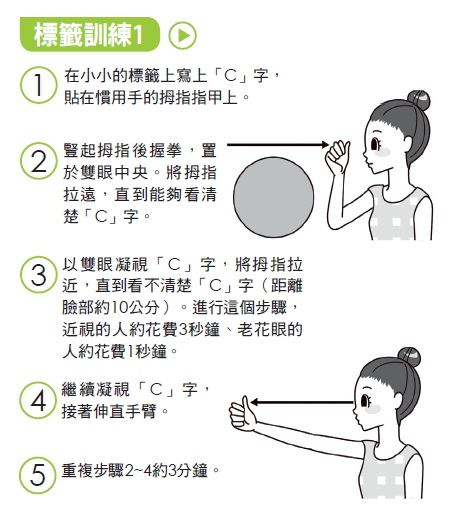 標籤訓練1

1 在小小的標籤上寫上「C」字，貼在慣用手的拇指指甲上。

2 豎起拇指後握拳，置於雙眼中央。將拇指拉遠，直到能夠看清楚「C」字。

3 以雙眼凝視「C」字，將拇指拉近，直到看不清楚「C」字（距離臉部約10公分）。進行這個步驟，近視的人約花費3秒鐘、老花眼的人約花費1秒鐘。

4 繼續凝視「C」字，接著伸直手臂。

5 重複步驟2~4約3分鐘。